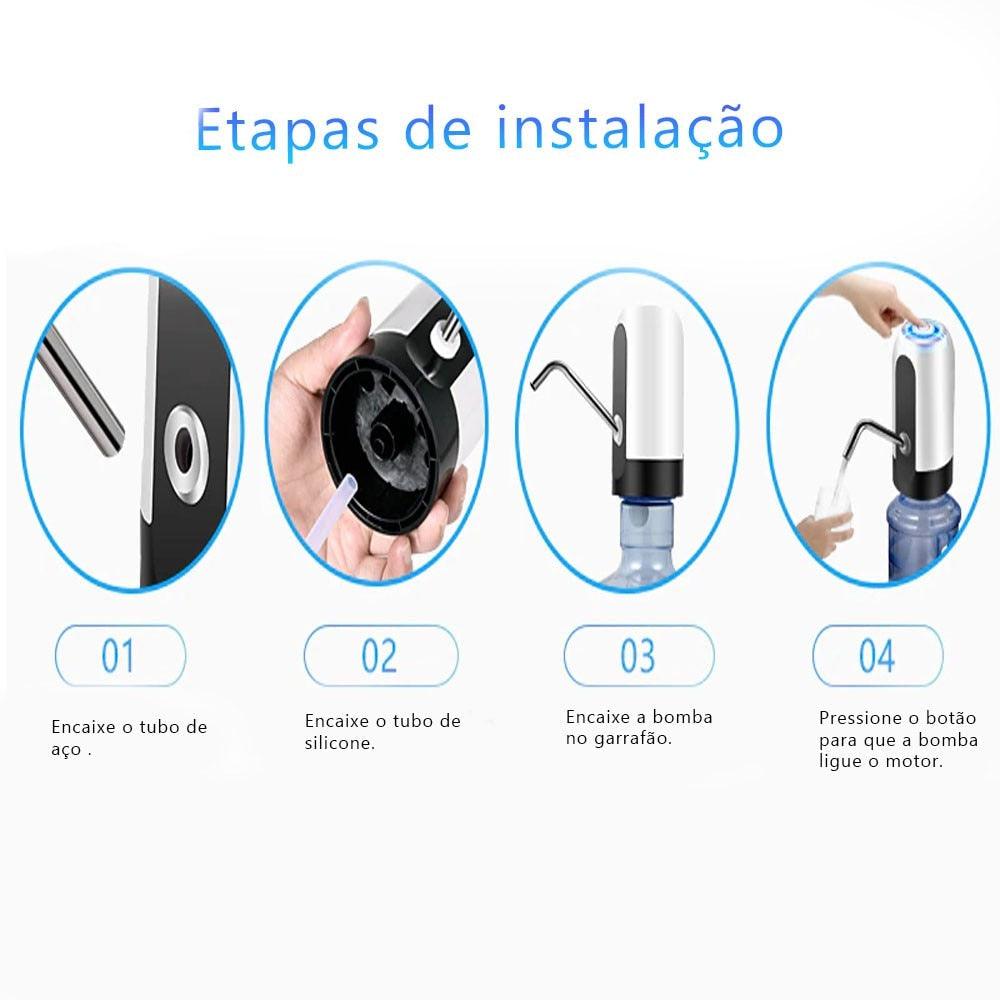 Etapas de instalação

01

Encaixe o tubo de aço .

02

Encaixe o tubo de silicone.

03

Encaixe a bomba no garrafão.

04

Pressione o botão para que a bomba ligue o motor.